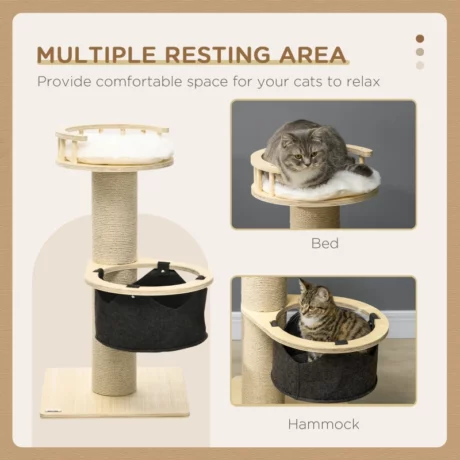 MULTIPLE RESTING AREA

Provide comfortable space for your cats to relax

Bed

Hammock